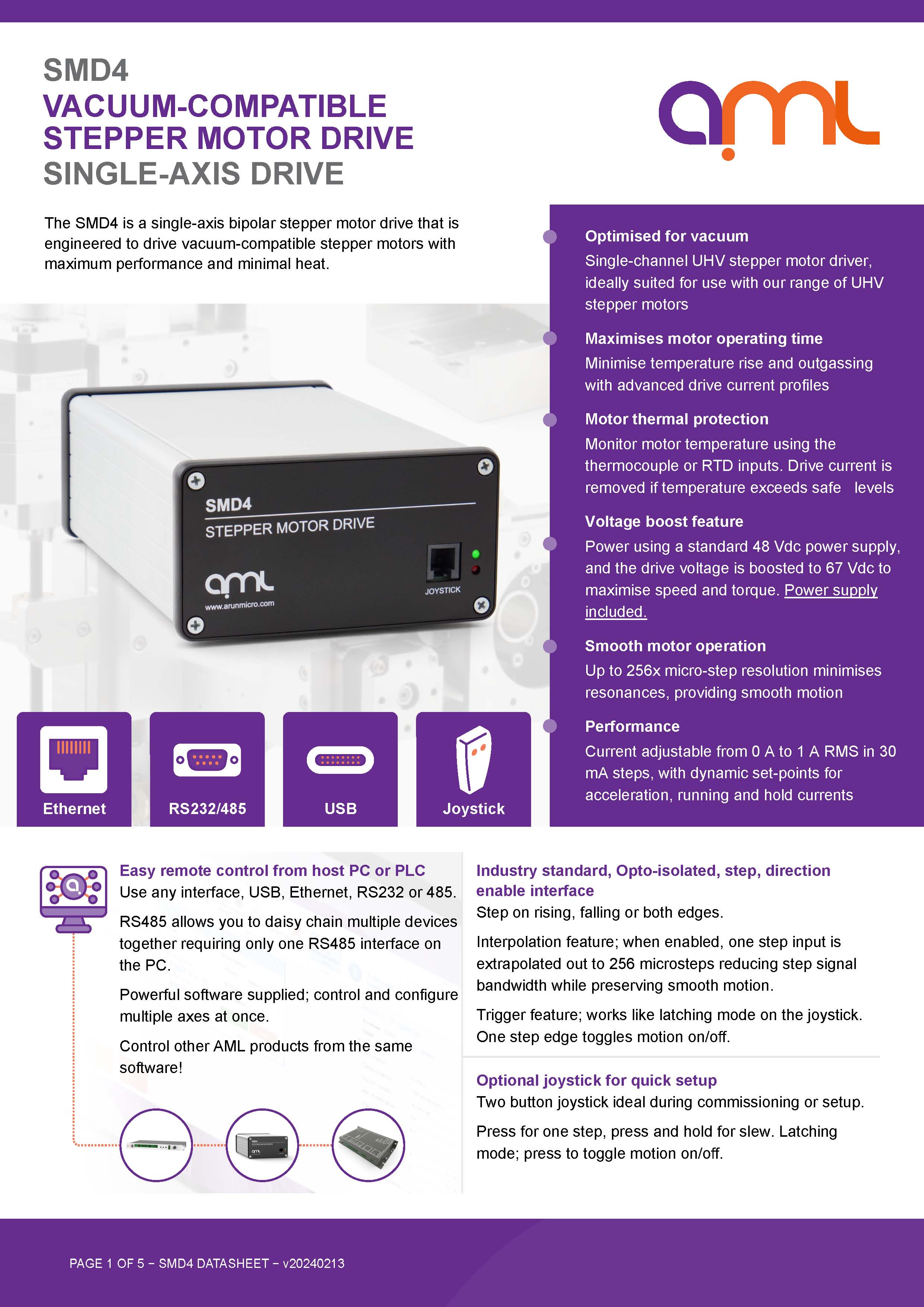 SMD4
VACUUM-COMPATIBLE STEPPER MOTOR DRIVE
SINGLE-AXIS DRIVE

aml

The SMD4 is a single-axis bipolar stepper motor drive that is engineered to drive vacuum-compatible stepper motors with maximum performance and minimal heat.

SMD4
STEPPER MOTOR DRIVE
aml
www.arunmicro.com
JOYSTICK

Ethernet
RS232/485
USB
Joystick

Optimised for vacuum
Single-channel UHV stepper motor driver, ideally suited for use with our range of UHV stepper motors

Maximises motor operating time
Minimise temperature rise and outgassing with advanced drive current profiles

Motor thermal protection
Monitor motor temperature using the thermocouple or RTD inputs. Drive current is removed if temperature exceeds safe levels

Voltage boost feature
Power using a standard 48 Vdc power supply, and the drive voltage is boosted to 67 Vdc to maximise speed and torque. Power supply included.

Smooth motor operation
Up to 256x micro-step resolution minimises resonances, providing smooth motion

Performance
Current adjustable from 0 A to 1 A RMS in 30 mA steps, with dynamic set-points for acceleration, running and hold currents

Easy remote control from host PC or PLC
Use any interface, USB, Ethernet, RS232 or 485.

RS485 allows you to daisy chain multiple devices together requiring only one RS485 interface on the PC.

Powerful software supplied; control and configure multiple axes at once.

Control other AML products from the same software!

Industry standard, Opto-isolated, step, direction enable interface
Step on rising, falling or both edges.

Interpolation feature; when enabled, one step input is extrapolated out to 256 microsteps reducing step signal bandwidth while preserving smooth motion.

Trigger feature; works like latching mode on the joystick. One step edge toggles motion on/off.

Optional joystick for quick setup
Two button joystick ideal during commissioning or setup.

Press for one step, press and hold for slew. Latching mode; press to toggle motion on/off.

PAGE 1 OF 5 – SMD4 DATASHEET – v20240213